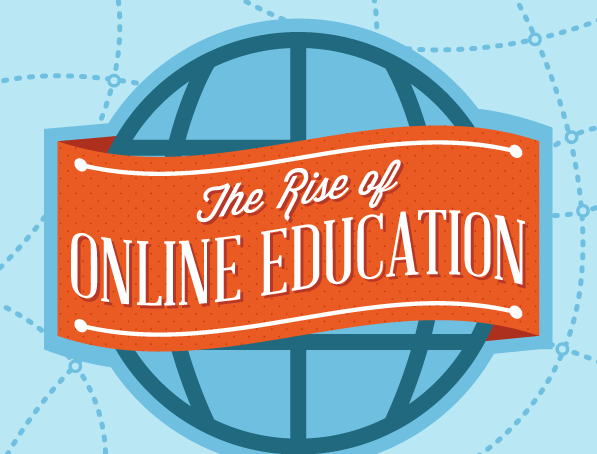 The Rise of
ONLINE EDUCATION